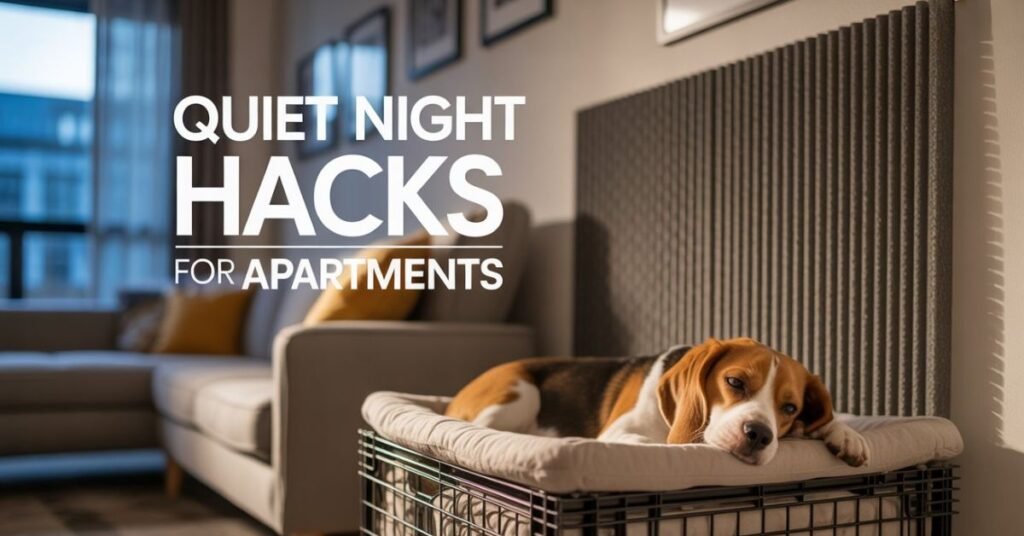 QUIET NIGHT
HACKS
FOR APARTMENTS